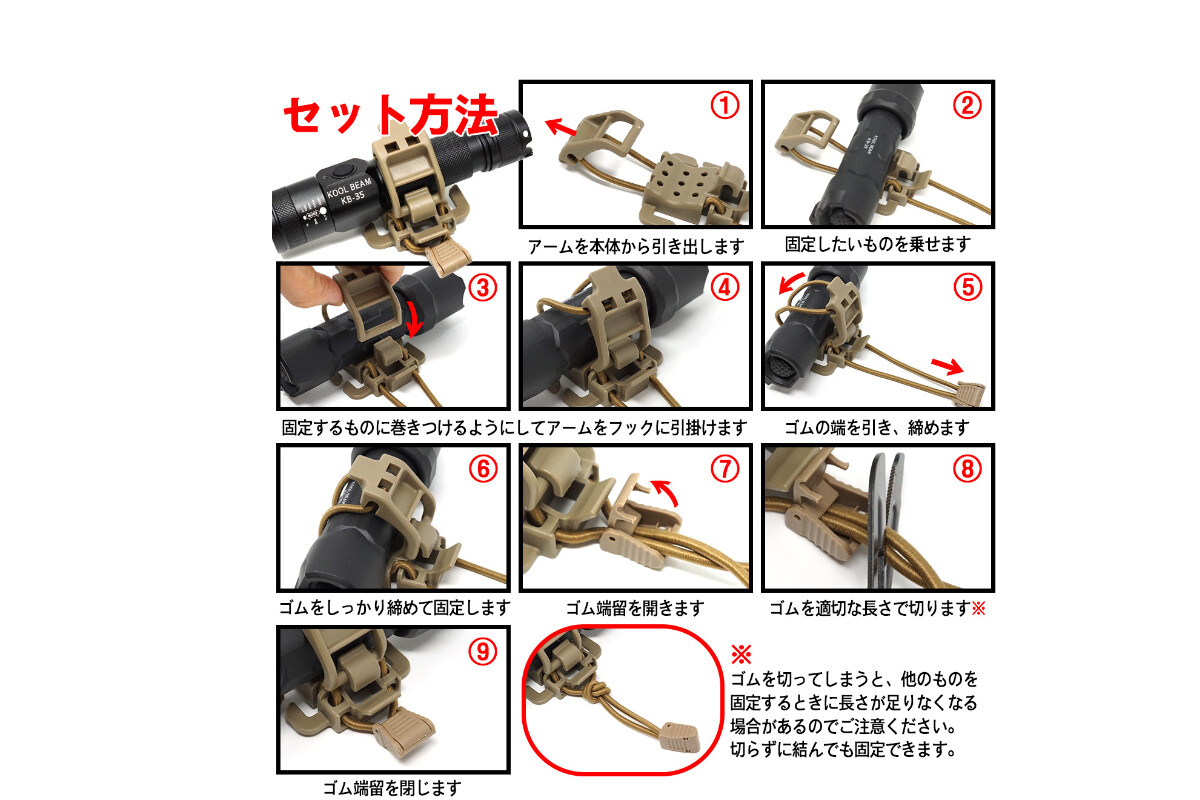 セット方法

KOOL BEAM
KB-35

①
アームを本体から引き出します

②
固定したいものを乗せます

③

④
固定するものに巻きつけるようにしてアームをフックに引掛けます

⑤
ゴムの端を引き、締めます

⑥
ゴムをしっかり締めて固定します

⑦
ゴム端留を開きます

⑧
ゴムを適切な長さで切ります※

⑨
ゴム端留を閉じます

※
ゴムを切ってしまうと、他のものを固定するときに長さが足りなくなる場合があるのでご注意ください。
切らずに結んでも固定できます。